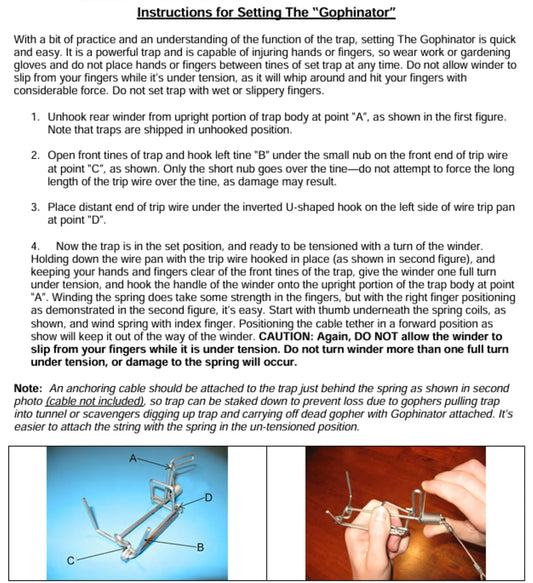 Instructions for Setting The "Gophinator"

With a bit of practice and an understanding of the function of the trap, setting The Gophinator is quick and easy. It is a powerful trap and is capable of injuring hands or fingers, so wear work or gardening gloves and do not place hands or fingers between tines of set trap at any time. Do not allow winder to slip from your fingers while it's under tension, as it will whip around and hit your fingers with considerable force. Do not set trap with wet or slippery fingers.

1. Unhook rear winder from upright portion of trap body at point "A", as shown in the first figure. Note that traps are shipped in unhooked position.

2. Open front tines of trap and hook left tine "B" under the small nub on the front end of trip wire at point "C", as shown. Only the short nub goes over the tine—do not attempt to force the long length of the trip wire over the tine, as damage may result.

3. Place distant end of trip wire under the inverted U-shaped hook on the left side of wire trip pan at point "D".

4. Now the trap is in the set position, and ready to be tensioned with a turn of the winder. Holding down the wire pan with the trip wire hooked in place (as shown in second figure), and keeping your hands and fingers clear of the front tines of the trap, give the winder one full turn under tension, and hook the handle of the winder onto the upright portion of the trap body at point "A". Winding the spring does take some strength in the fingers, but with the right finger positioning as demonstrated in the second figure, it's easy. Start with thumb underneath the spring coils, as shown, and wind spring with index finger. Positioning the cable tether in a forward position as show will keep it out of the way of the winder. CAUTION: Again, DO NOT allow the winder to slip from your fingers while it is under tension. Do not turn winder more than one full turn under tension, or damage to the spring will occur.

Note: An anchoring cable should be attached to the trap just behind the spring as shown in second photo (cable not included), so trap can be staked down to prevent loss due to gophers pulling trap into tunnel or scavengers digging up trap and carrying off dead gopher with Gophinator attached. It's easier to attach the string with the spring in the un-tensioned position.

A
D
B
C